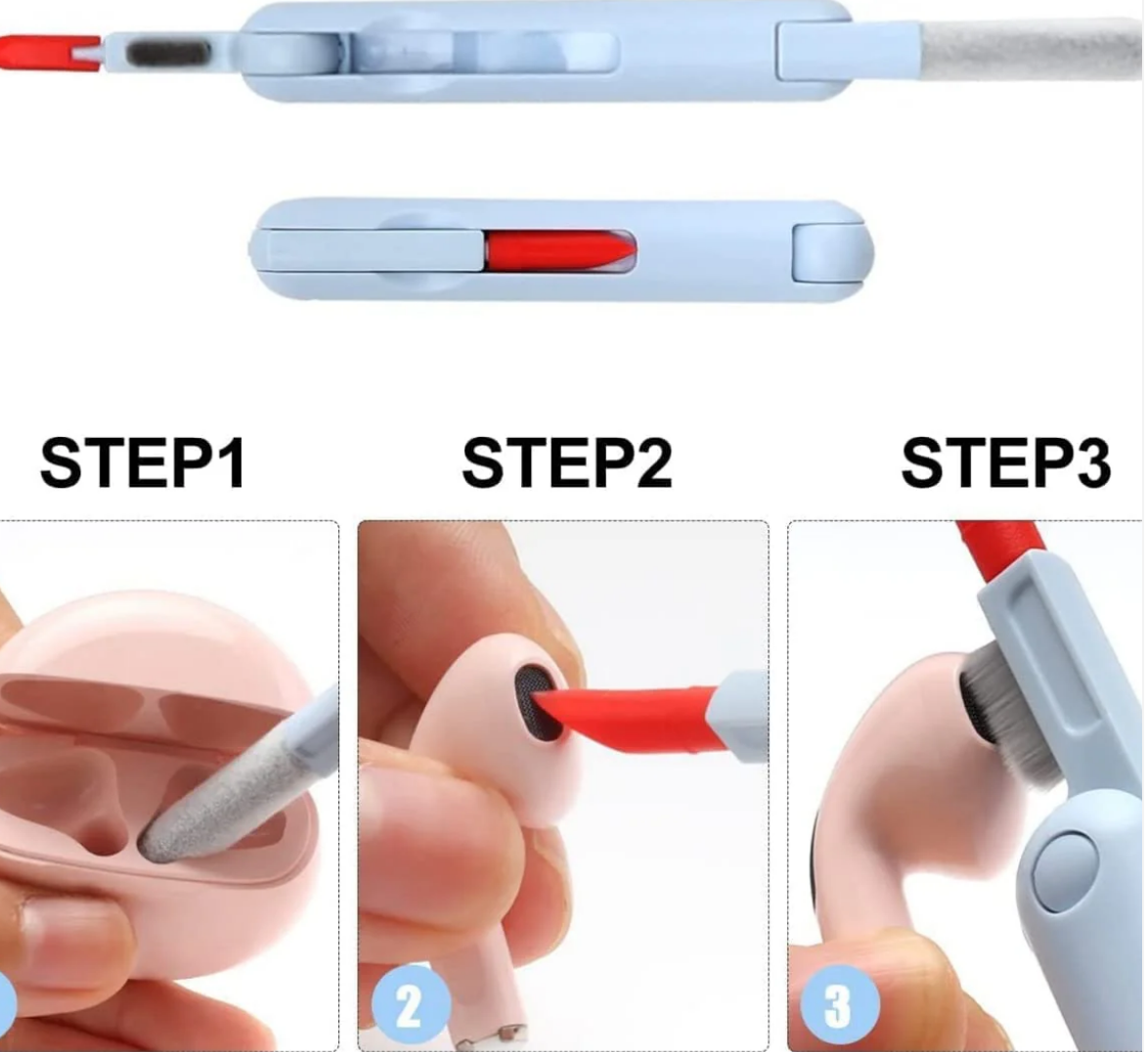 STEP1

STEP2

STEP3

2

3