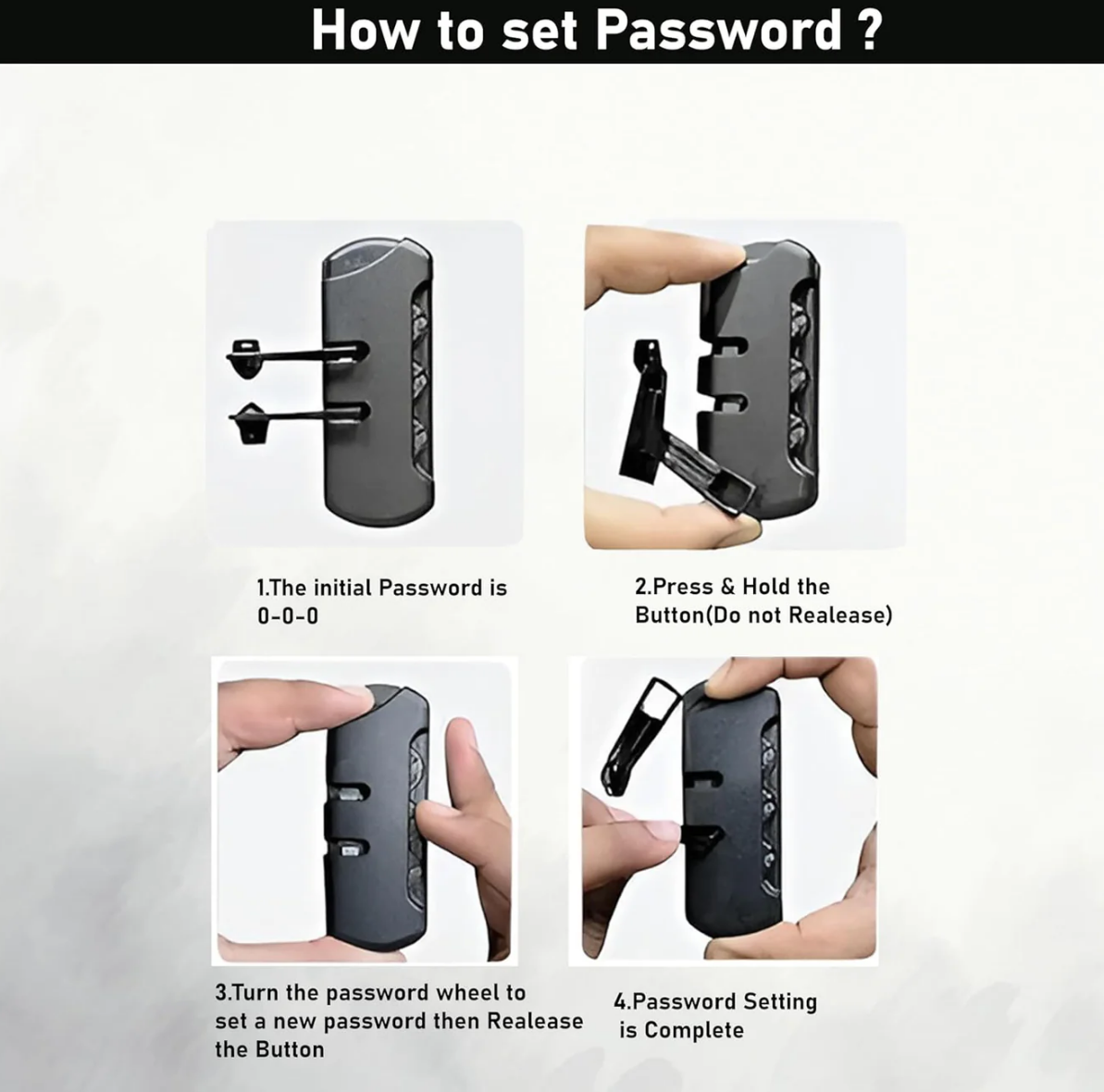 How to set Password ?

1.The initial Password is 0-0-0

2.Press & Hold the Button(Do not Realease)

3.Turn the password wheel to set a new password then Realease the Button

4.Password Setting is Complete