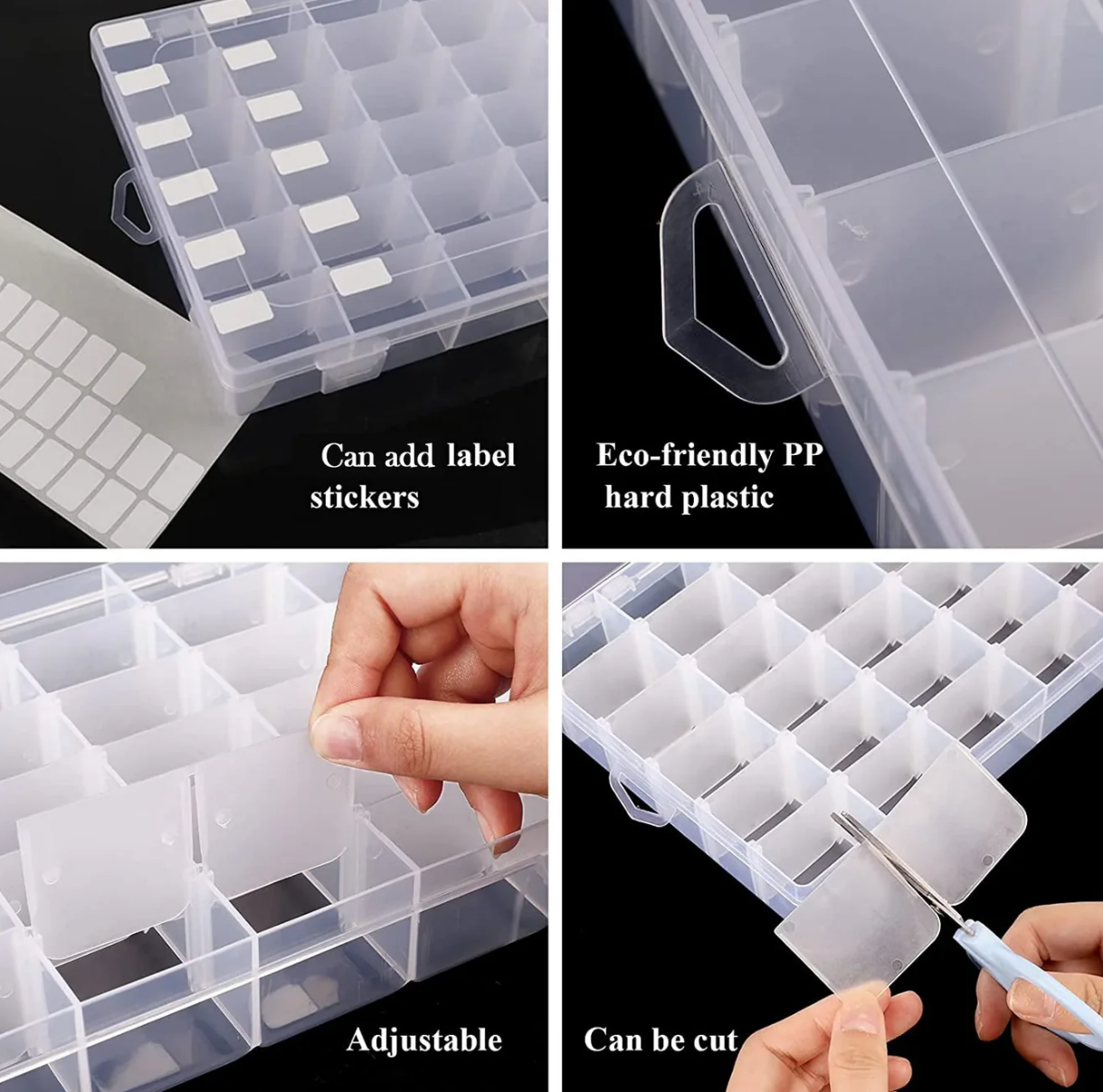 Can add label stickers

Eco-friendly PP hard plastic

Adjustable

Can be cut